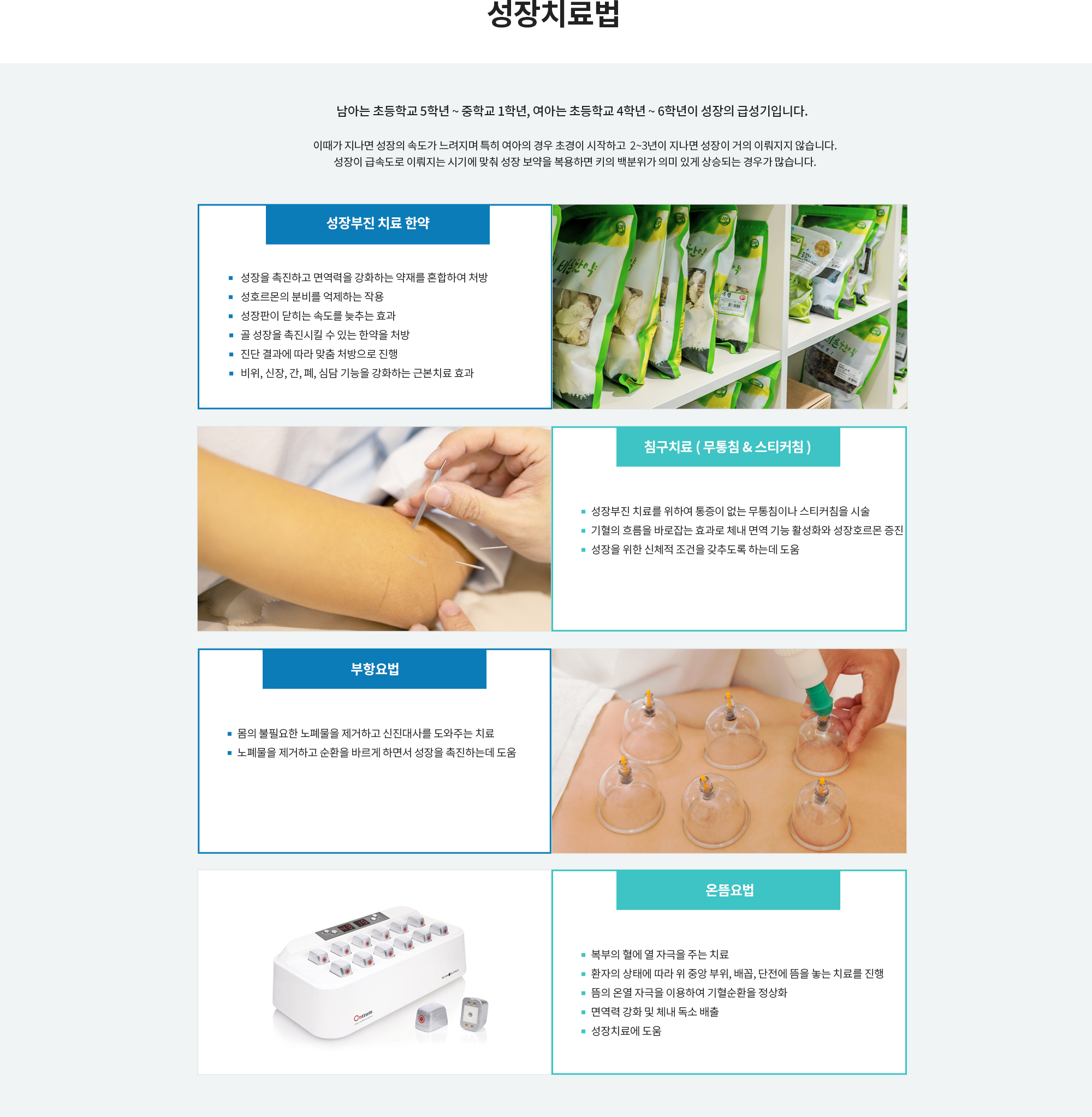 성장치료법

남아는 초등학교 5학년 ~ 중학교 1학년, 여아는 초등학교 4학년 ~ 6학년이 성장의 급성기입니다.

이때가 지나면 성장의 속도가 느려지며 특히 여아의 경우 초경이 시작하고 2~3년이 지나면 성장이 거의 이뤄지지 않습니다.
성장이 급속도로 이뤄지는 시기에 맞춰 성장 보약을 복용하면 키의 백분위가 의미 있게 상승되는 경우가 많습니다.

성장부진 치료 한약

▪ 성장을 촉진하고 면역력을 강화하는 약재를 혼합하여 처방
▪ 성호르몬의 분비를 억제하는 작용
▪ 성장판이 닫히는 속도를 늦추는 효과
▪ 골 성장을 촉진시킬 수 있는 한약을 처방
▪ 진단 결과에 따라 맞춤 처방으로 진행
▪ 비위, 신장, 간, 폐, 심담 기능을 강화하는 근본치료 효과

침구치료 ( 무통침 & 스티커침 )

▪ 성장부진 치료를 위하여 통증이 없는 무통침이나 스티커침을 시술
▪ 기혈의 흐름을 바로잡는 효과로 체내 면역 기능 활성화와 성장호르몬 증진
▪ 성장을 위한 신체적 조건을 갖추도록 하는데 도움

부항요법

▪ 몸의 불필요한 노폐물을 제거하고 신진대사를 도와주는 치료
▪ 노폐물을 제거하고 순환을 바르게 하면서 성장을 촉진하는데 도움

Onttum

온뜸요법

▪ 복부의 혈에 열 자극을 주는 치료
▪ 환자의 상태에 따라 위 중앙 부위, 배꼽, 단전에 뜸을 놓는 치료를 진행
▪ 뜸의 온열 자극을 이용하여 기혈순환을 정상화
▪ 면역력 강화 및 체내 독소 배출
▪ 성장치료에 도움